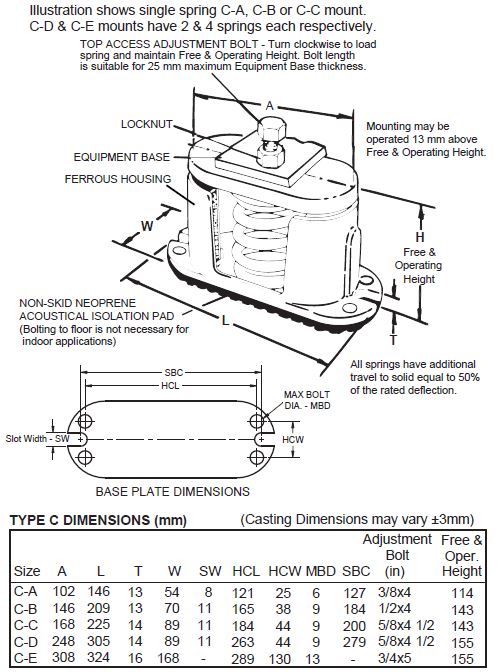 Illustration shows single spring C-A, C-B or C-C mount.
C-D & C-E mounts have 2 & 4 springs each respectively.

TOP ACCESS ADJUSTMENT BOLT - Turn clockwise to load spring and maintain Free & Operating Height. Bolt length is suitable for 25 mm maximum Equipment Base thickness.

A

LOCKNUT

EQUIPMENT BASE

FERROUS HOUSING

Mounting may be operated 13 mm above Free & Operating Height.

W

H
Free & Operating Height

NON-SKID NEOPRENE ACOUSTICAL ISOLATION PAD
(Bolting to floor is not necessary for indoor applications)

L

T

All springs have additional travel to solid equal to 50% of the rated deflection.

SBC

HCL

MAX BOLT DIA. - MBD

Slot Width - SW

HCW

BASE PLATE DIMENSIONS

TYPE C DIMENSIONS (mm) (Casting Dimensions may vary ±3mm)

| Size | A | L | T | W | SW | HCL | HCW | MBD | SBC | Adjustment Bolt (in) | Free & Oper. Height |
|---|---|---|---|---|---|---|---|---|---|---|---|
| C-A | 102 | 146 | 13 | 54 | 8 | 121 | 25 | 6 | 127 | 3/8x4 | 114 |
| C-B | 146 | 209 | 13 | 70 | 11 | 165 | 38 | 9 | 184 | 1/2x4 | 143 |
| C-C | 168 | 225 | 14 | 89 | 11 | 184 | 44 | 9 | 200 | 5/8x4 1/2 | 143 |
| C-D | 248 | 305 | 14 | 89 | 11 | 263 | 44 | 9 | 279 | 5/8x4 1/2 | 155 |
| C-E | 308 | 324 | 16 | 168 | - | 289 | 130 | 13 | - | 3/4x5 | 155 |